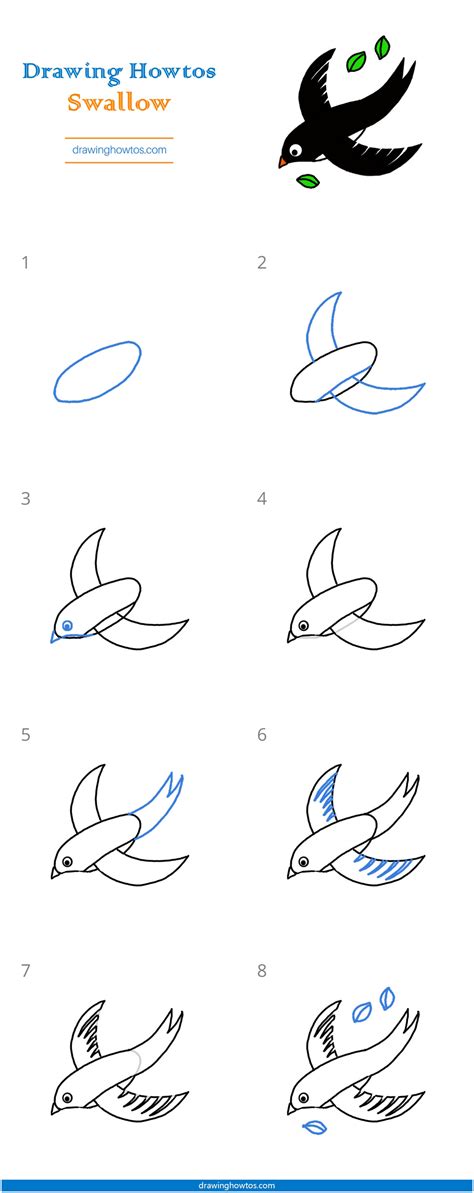 Drawing Howtos
Swallow

drawinghowtos.com

1

2

3

4

5

6

7

8

drawinghowtos.com