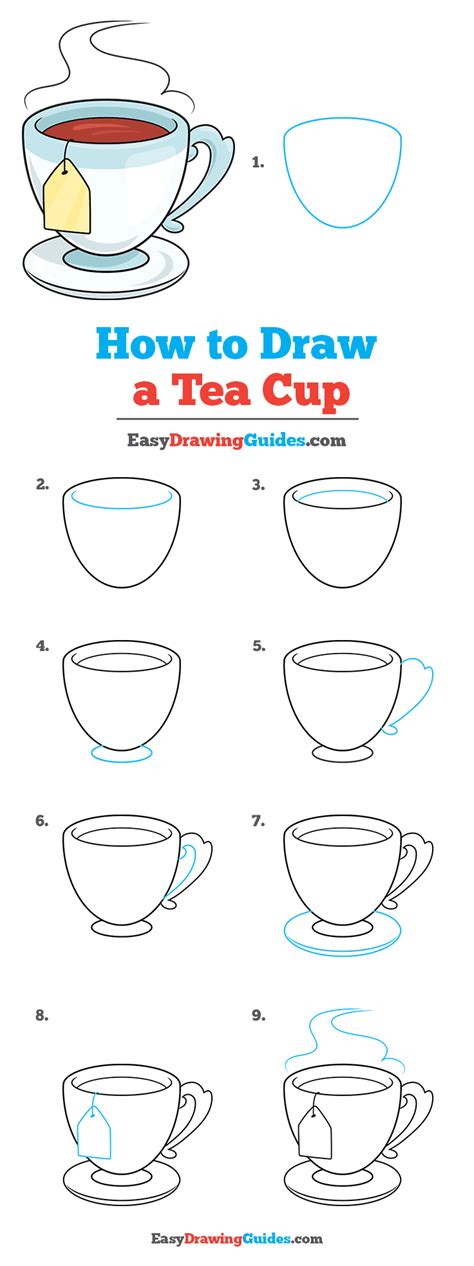 1.

How to Draw a Tea Cup

EasyDrawingGuides.com

2.

3.

4.

5.

6.

7.

8.

9.

EasyDrawingGuides.com