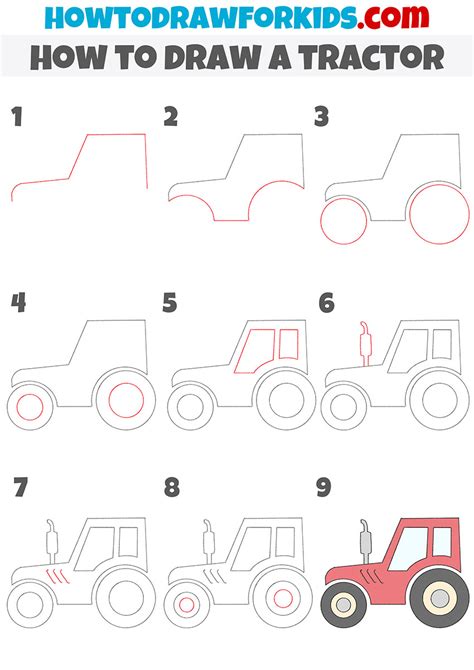 HOWTODRAWFORKIDS.com
HOW TO DRAW A TRACTOR

1

2

3

4

5

6

7

8

9