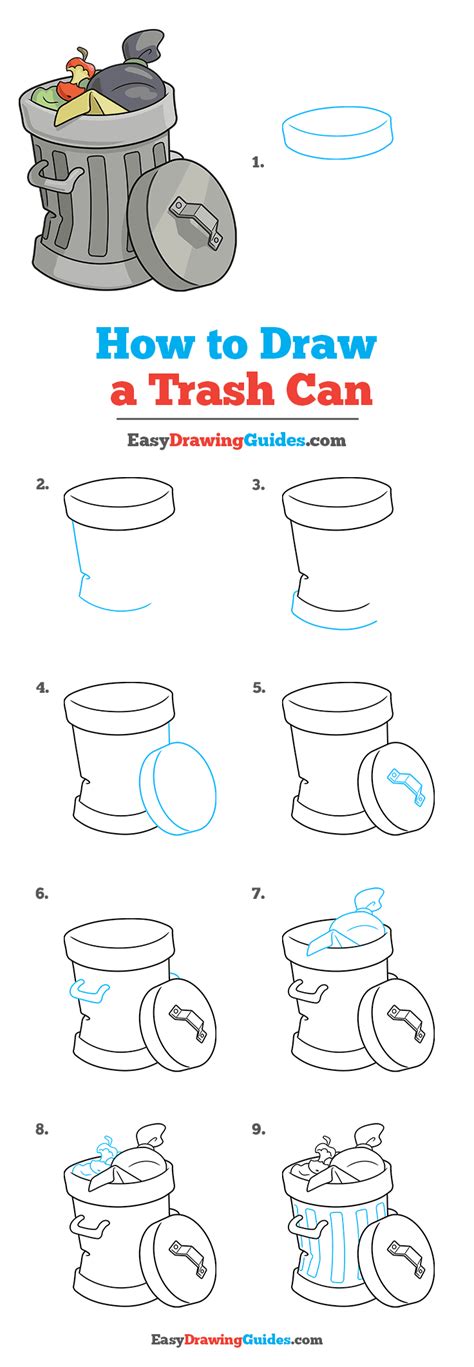 1.

How to Draw
a Trash Can

EasyDrawingGuides.com

2.

3.

4.

5.

6.

7.

8.

9.

EasyDrawingGuides.com