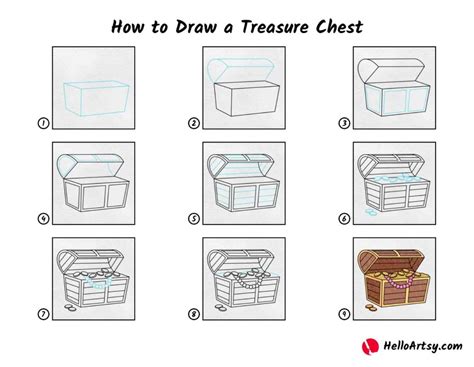 How to Draw a Treasure Chest

1

2

3

4

5

6

7

8

9

HelloArtsy.com