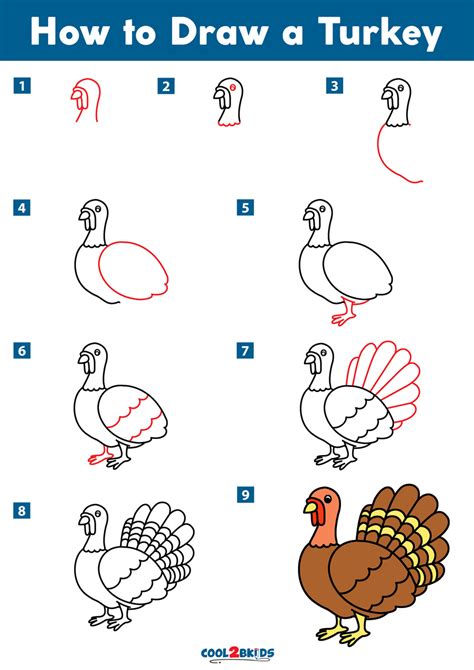 How to Draw a Turkey

1

2

3

4

5

6

7

8

9

COOL2BKIDS