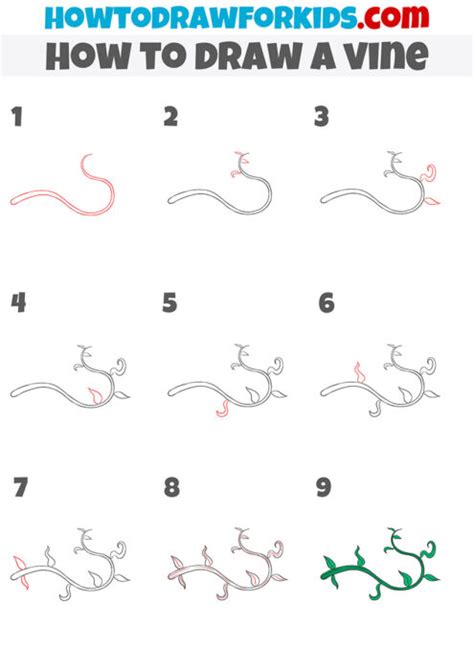 HOWTODRAWFORKIDS.com
HOW TO DRAW A VINE

1

2

3

4

5

6

7

8

9