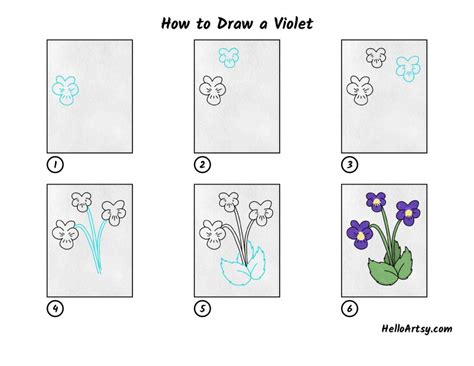 How to Draw a Violet

1

2

3

4

5

6

HelloArtsy.com