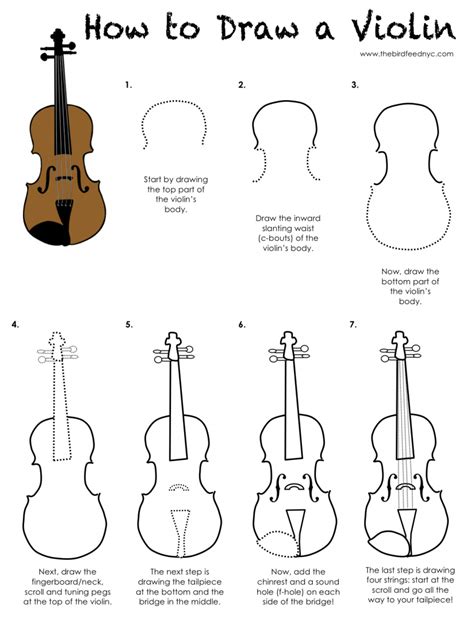 How to Draw a Violin

www.thebirdfeednyc.com

1.

Start by drawing the top part of the violin's body.

2.

Draw the inward slanting waist (c-bouts) of the violin's body.

3.

Now, draw the bottom part of the violin's body.

4.

Next, draw the fingerboard/neck, scroll and tuning pegs at the top of the violin.

5.

The next step is drawing the tailpiece at the bottom and the bridge in the middle.

6.

Now, add the chinrest and a sound hole (f-hole) on each side of the bridge!

7.

The last step is drawing four strings: start at the scroll and go all the way to your tailpiece!