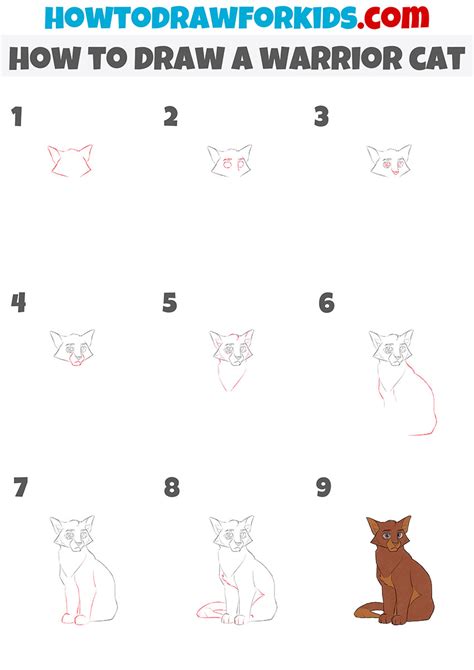 HOWTODRAWFORKIDS.com
HOW TO DRAW A WARRIOR CAT

1

2

3

4

5

6

7

8

9