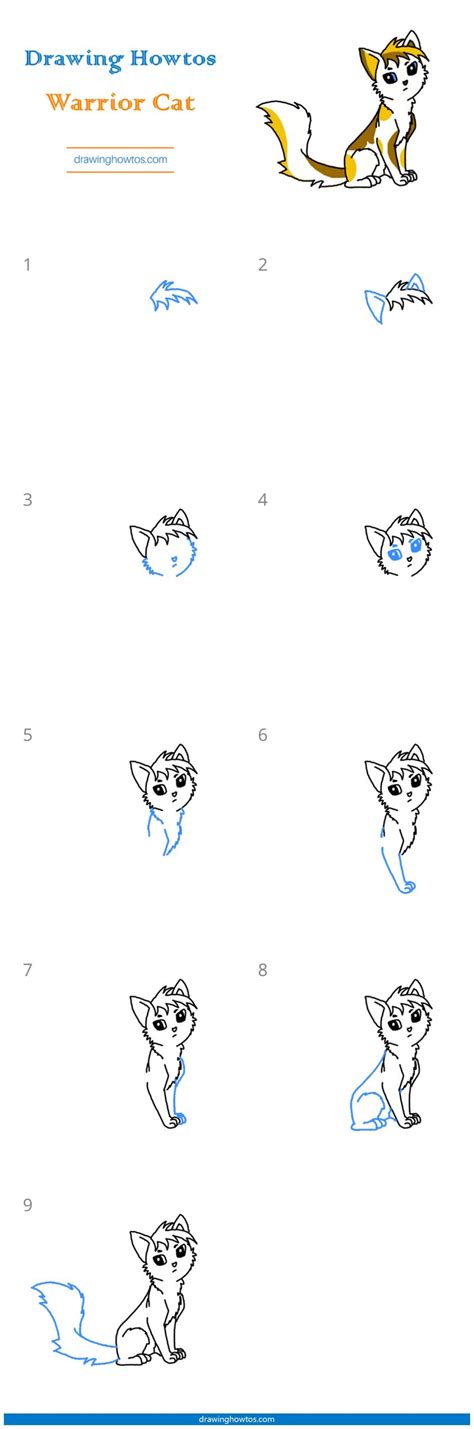 Drawing Howtos

Warrior Cat

drawinghowtos.com

1

2

3

4

5

6

7

8

9

drawinghowtos.com