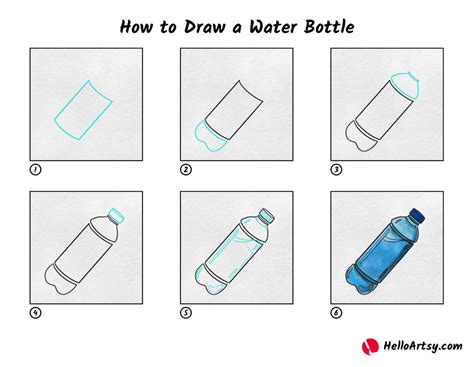 How to Draw a Water Bottle

1

2

3

4

5

6

HelloArtsy.com