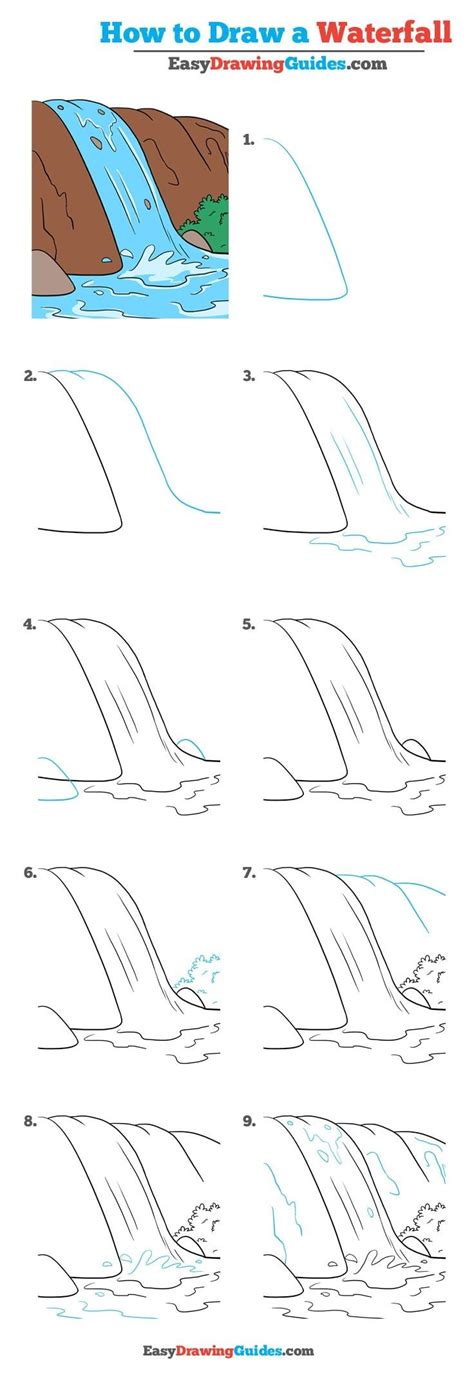 How to Draw a Waterfall
EasyDrawingGuides.com

1.

2.

3.

4.

5.

6.

7.

8.

9.

EasyDrawingGuides.com