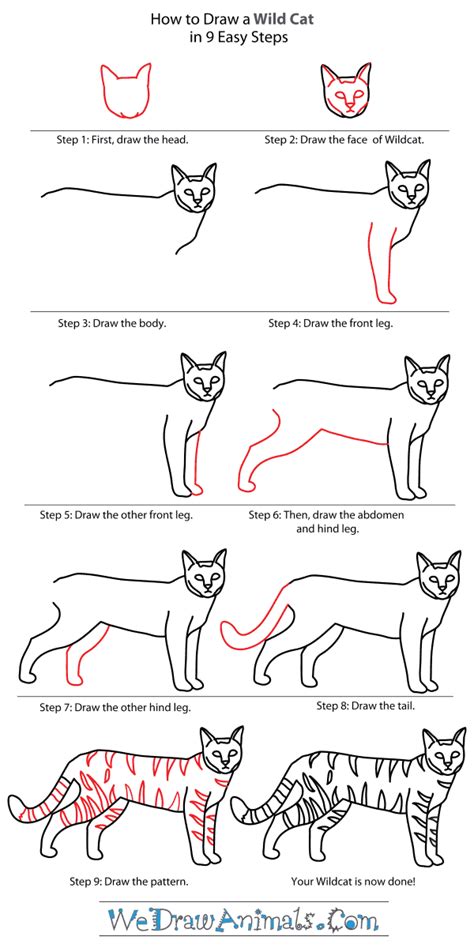 How to Draw a Wild Cat
in 9 Easy Steps

Step 1: First, draw the head.

Step 2: Draw the face of Wildcat.

Step 3: Draw the body.

Step 4: Draw the front leg.

Step 5: Draw the other front leg.

Step 6: Then, draw the abdomen and hind leg.

Step 7: Draw the other hind leg.

Step 8: Draw the tail.

Step 9: Draw the pattern.

Your Wildcat is now done!

WeDrawAnimals.Com