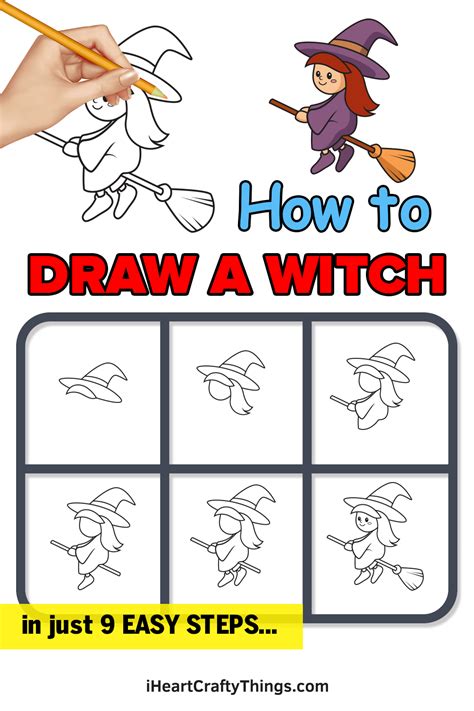 How to
DRAW A WITCH

in just 9 EASY STEPS...

iHeartCraftyThings.com