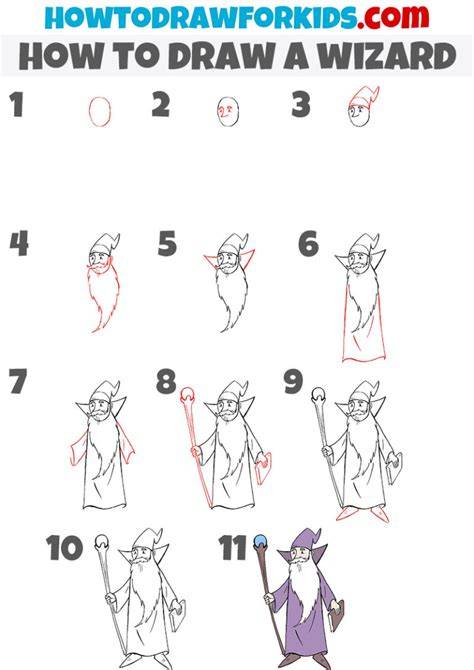 HOWTODRAWFORKIDS.com
HOW TO DRAW A WIZARD

1

2

3

4

5

6

7

8

9

10

11