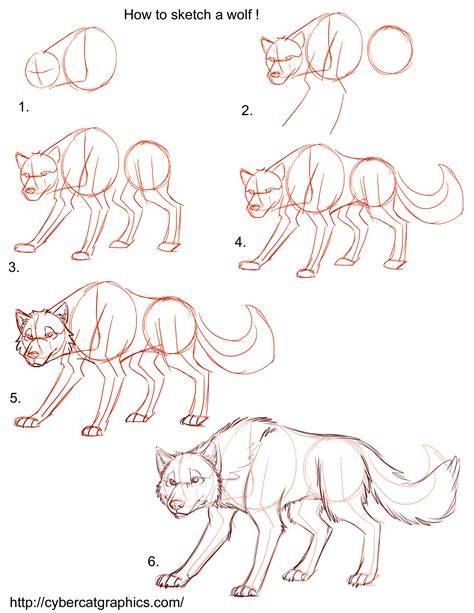 How to sketch a wolf !

1.

2.

3.

4.

5.

6.

http://cybercatgraphics.com/