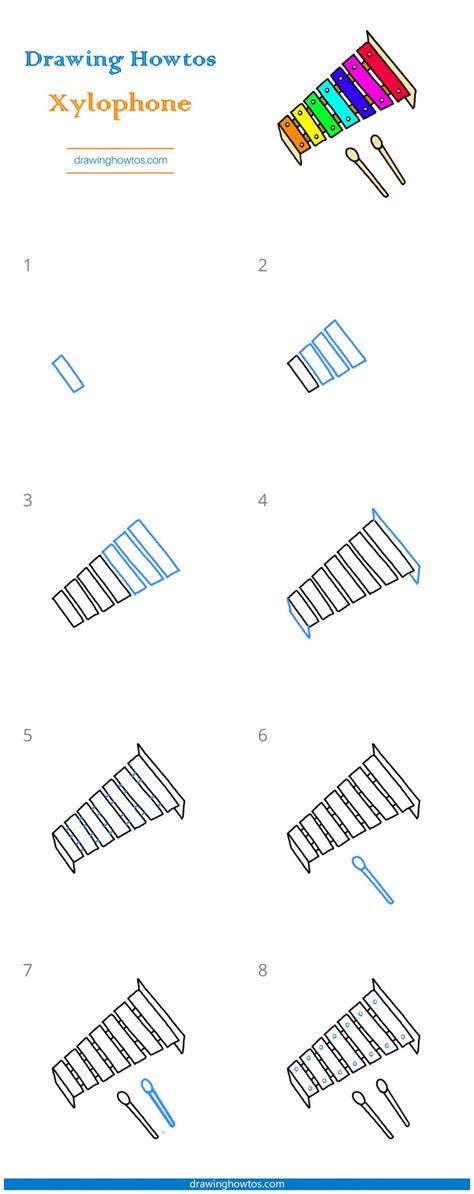 Drawing Howtos
Xylophone
drawinghowtos.com

1

2

3

4

5

6

7

8

drawinghowtos.com