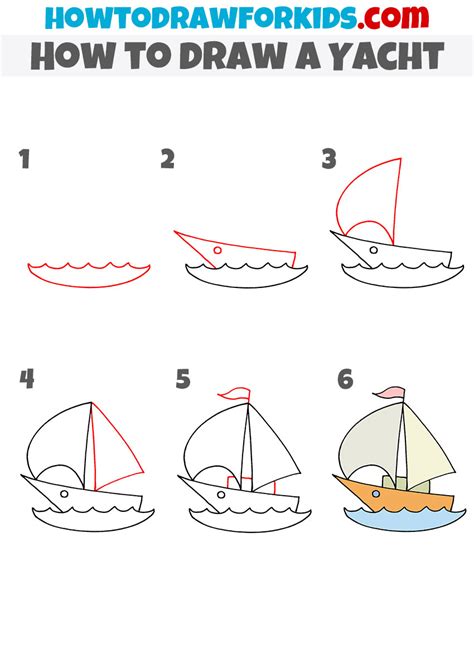 HOWTODRAWFORKIDS.com
HOW TO DRAW A YACHT

1

2

3

4

5

6