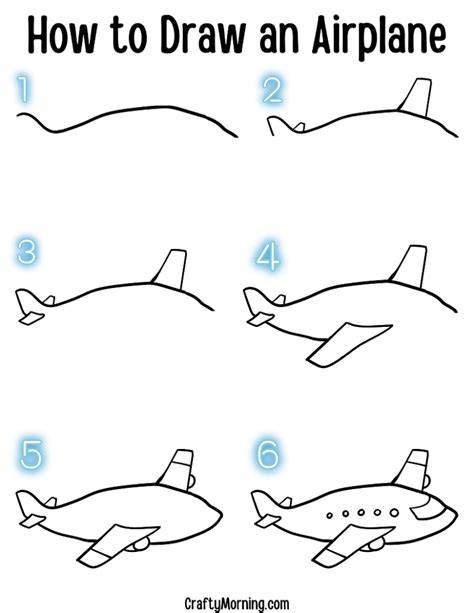 How to Draw an Airplane

1

2

3

4

5

6

CraftyMorning.com