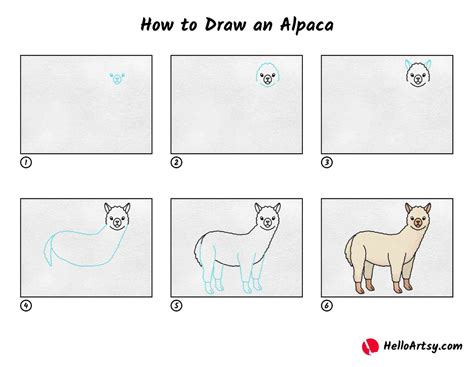 How to Draw an Alpaca

1

2

3

4

5

6

HelloArtsy.com