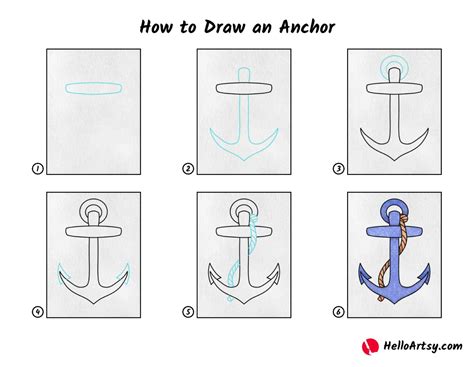 How to Draw an Anchor

1

2

3

4

5

6

HelloArtsy.com