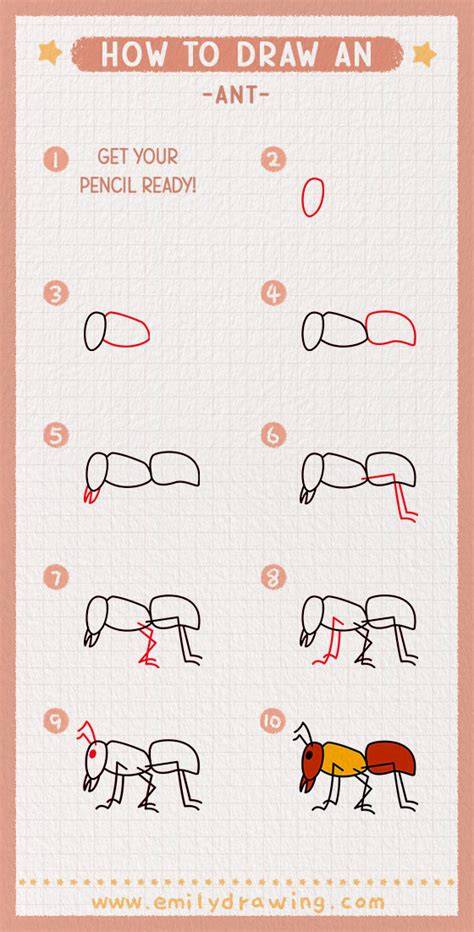 HOW TO DRAW AN
-ANT-

1
GET YOUR PENCIL READY!

2

3

4

5

6

7

8

9

10

www.emilydrawing.com