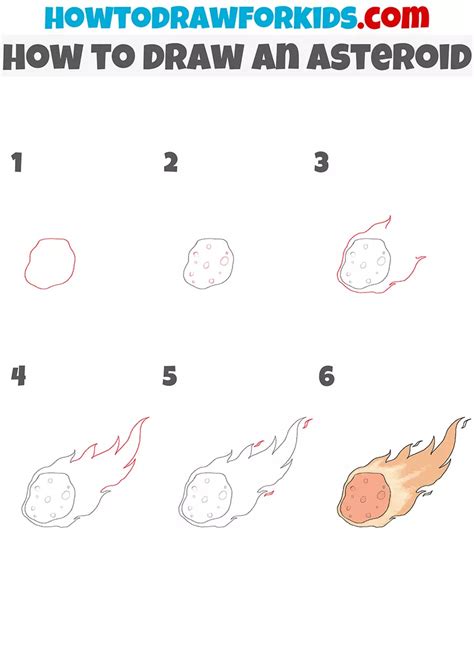 HOWTODRAWFORKIDS.com
HOW TO DRAW AN ASTEROID

1

2

3

4

5

6