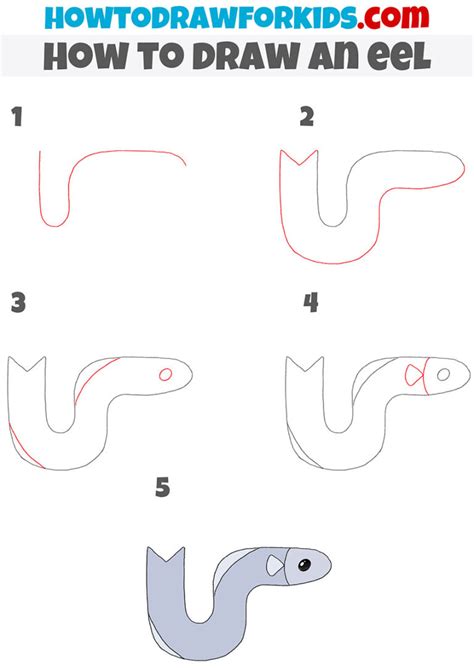 HOWTODRAWFORKIDS.com

HOW TO DRAW AN EEL

1

2

3

4

5