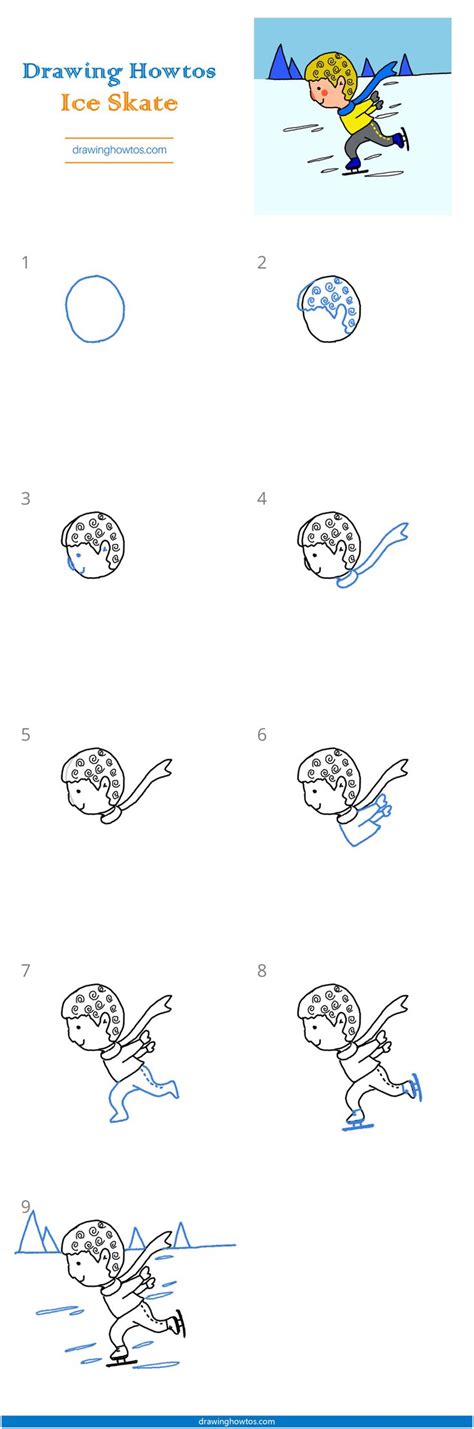 Drawing Howtos
Ice Skate

drawinghowtos.com

1

2

3

4

5

6

7

8

9

drawinghowtos.com