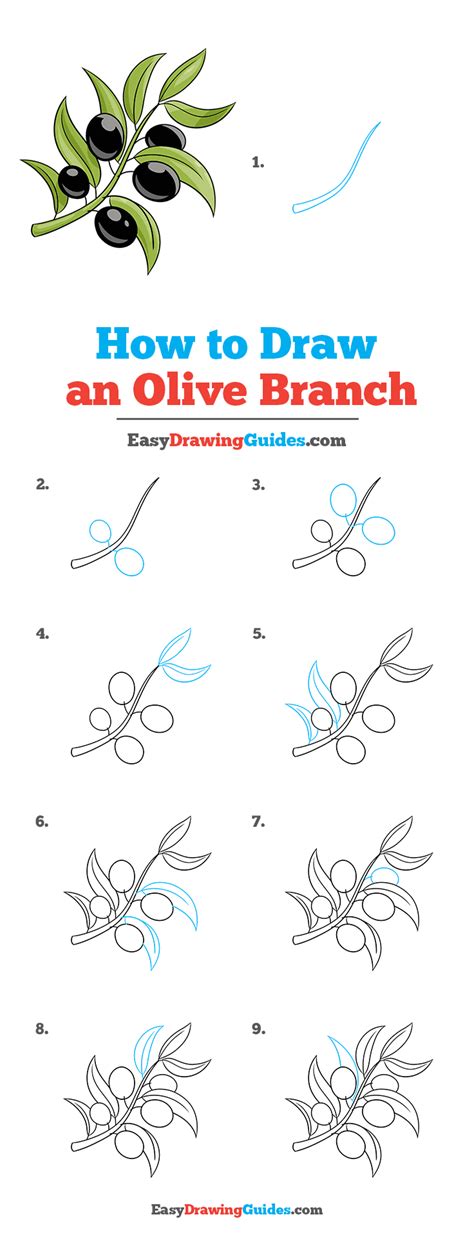 1.

How to Draw
an Olive Branch

EasyDrawingGuides.com

2.

3.

4.

5.

6.

7.

8.

9.

EasyDrawingGuides.com