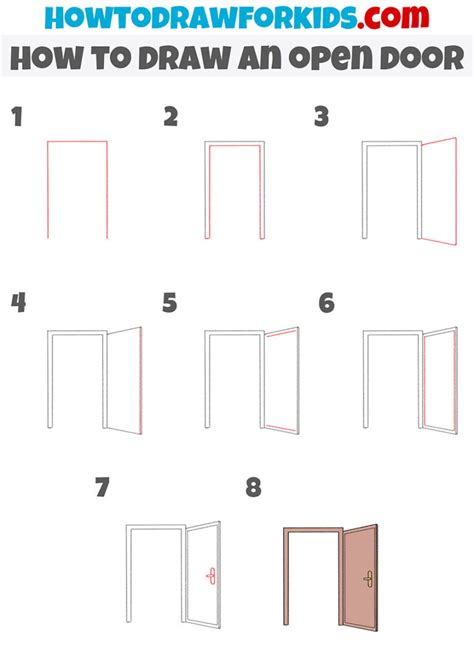 HOWTODRAWFORKIDS.com

HOW TO DRAW AN OPEN DOOR

1

2

3

4

5

6

7

8