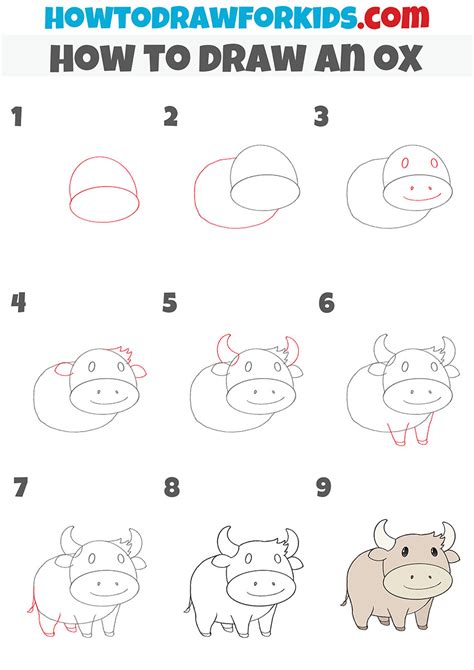 HOWTODRAWFORKIDS.com
HOW TO DRAW AN OX

1

2

3

4

5

6

7

8

9