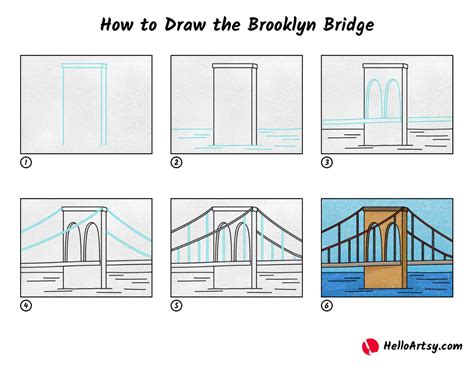 How to Draw the Brooklyn Bridge

1

2

3

4

5

6

HelloArtsy.com