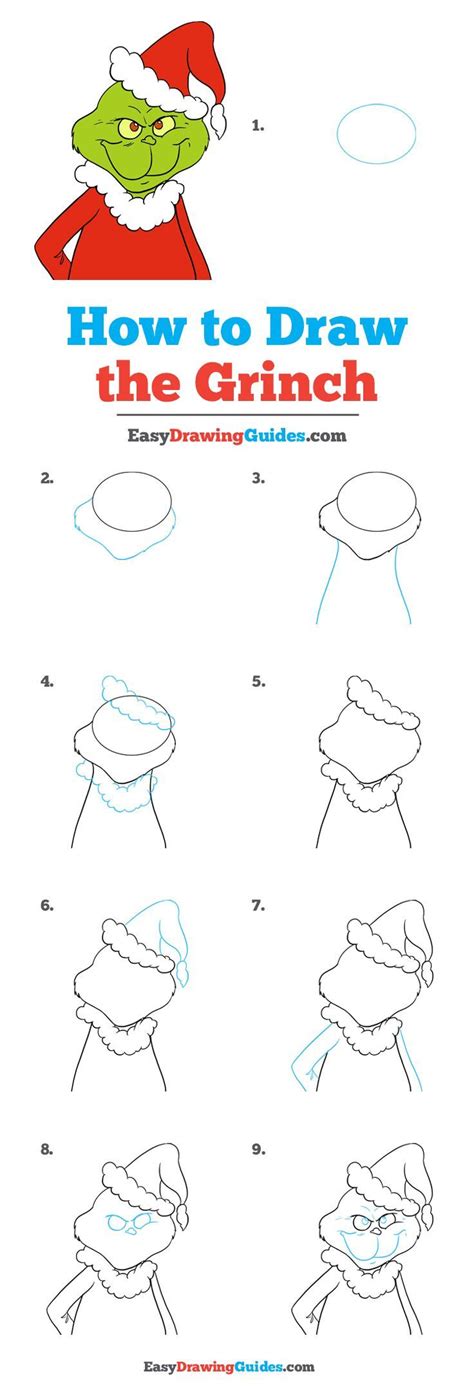 1.

How to Draw the Grinch

EasyDrawingGuides.com

2.

3.

4.

5.

6.

7.

8.

9.

EasyDrawingGuides.com