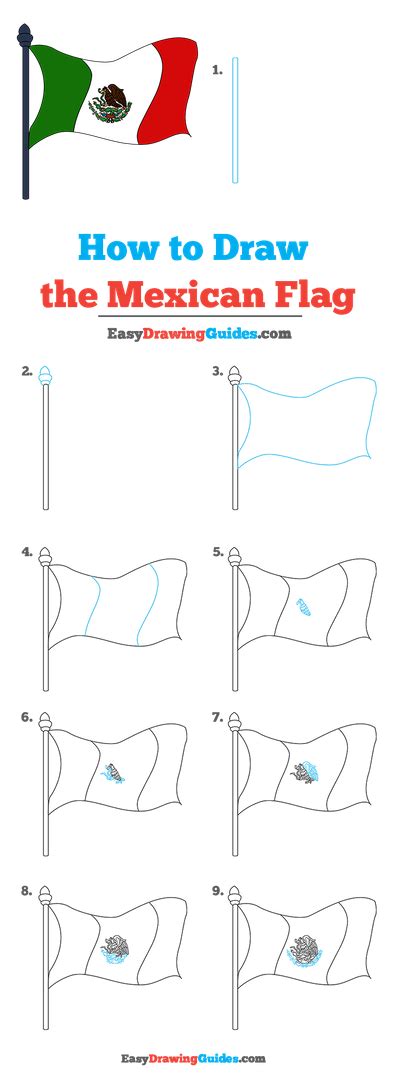 1.

How to Draw the Mexican Flag

EasyDrawingGuides.com

2.

3.

4.

5.

6.

7.

8.

9.

EasyDrawingGuides.com