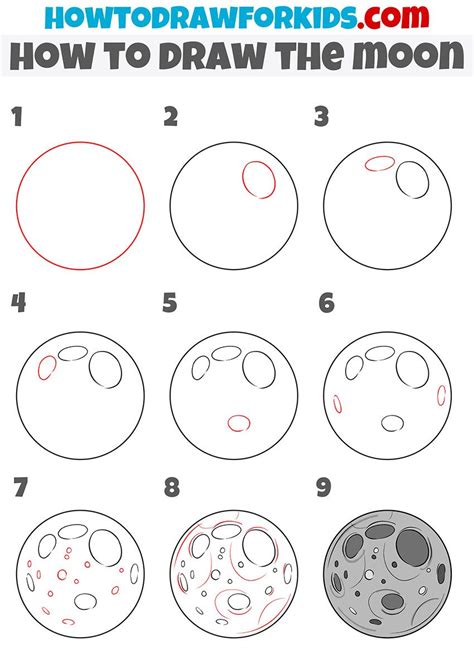 HOWTODRAWFORKIDS.com
HOW TO DRAW THE MOON

1

2

3

4

5

6

7

8

9