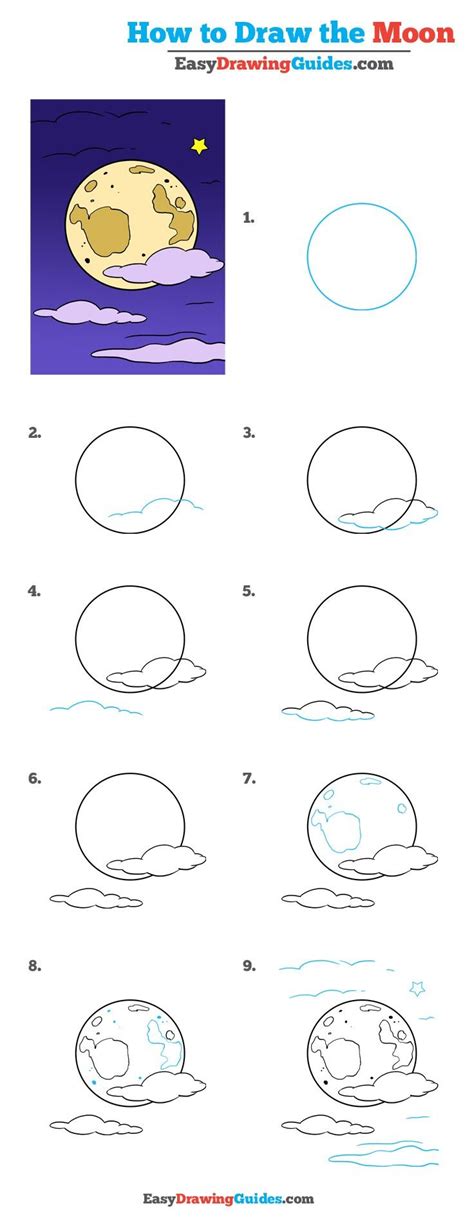 How to Draw the Moon
EasyDrawingGuides.com

1.

2.

3.

4.

5.

6.

7.

8.

9.

EasyDrawingGuides.com