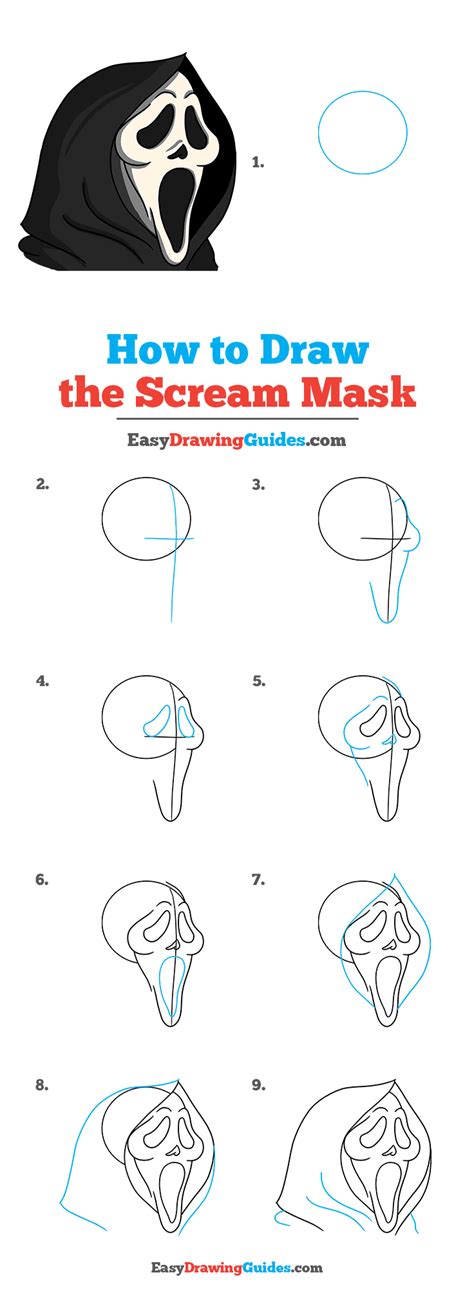 1.

How to Draw the Scream Mask

EasyDrawingGuides.com

2.

3.

4.

5.

6.

7.

8.

9.

EasyDrawingGuides.com