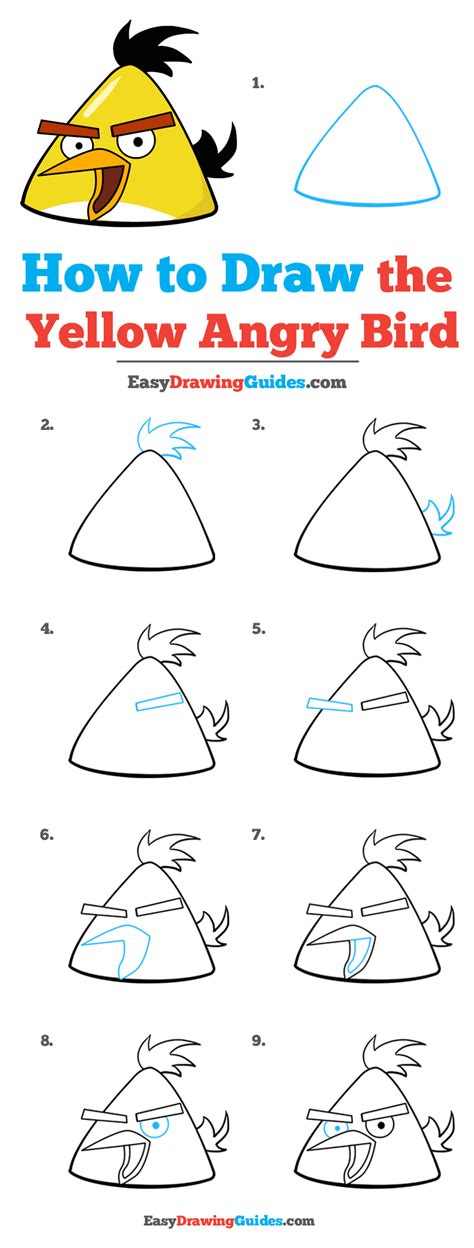 1.

How to Draw the Yellow Angry Bird

EasyDrawingGuides.com

2.

3.

4.

5.

6.

7.

8.

9.

EasyDrawingGuides.com