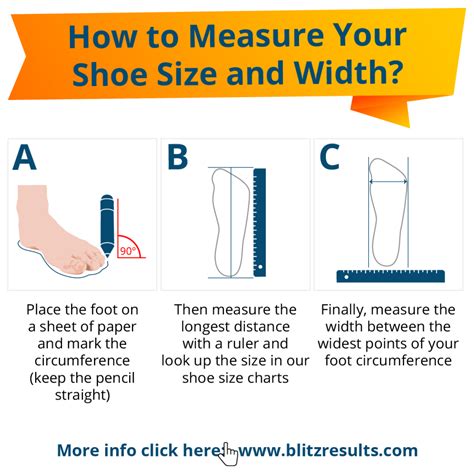 How to Measure Your Shoe Size and Width?

A

90°

Place the foot on a sheet of paper and mark the circumference (keep the pencil straight)

B

Then measure the longest distance with a ruler and look up the size in our shoe size charts

C

Finally, measure the width between the widest points of your foot circumference

More info click here: www.blitzresults.com