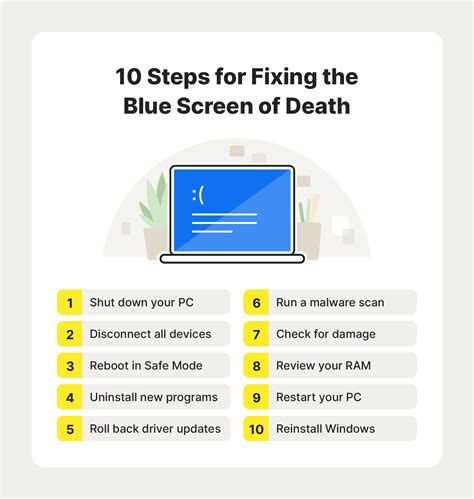 10 Steps for Fixing the Blue Screen of Death

:(

1 Shut down your PC

2 Disconnect all devices

3 Reboot in Safe Mode

4 Uninstall new programs

5 Roll back driver updates

6 Run a malware scan

7 Check for damage

8 Review your RAM

9 Restart your PC

10 Reinstall Windows