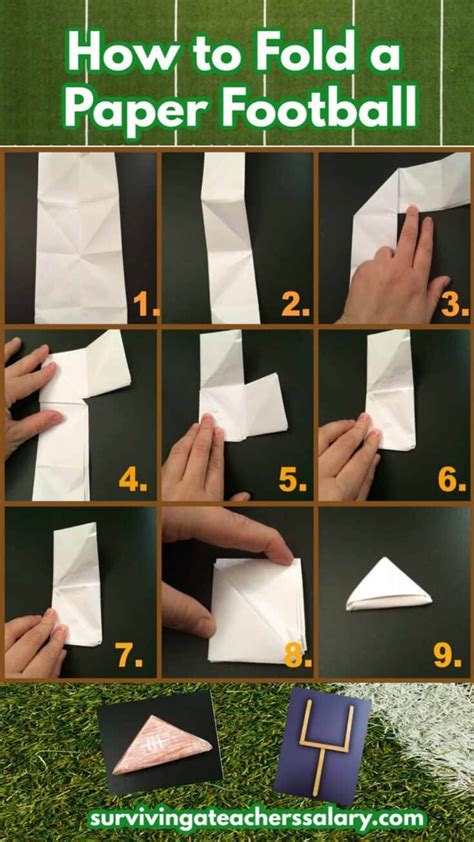 How to Fold a Paper Football

1.

2.

3.

4.

5.

6.

7.

8.

9.

survivingateacherssalary.com