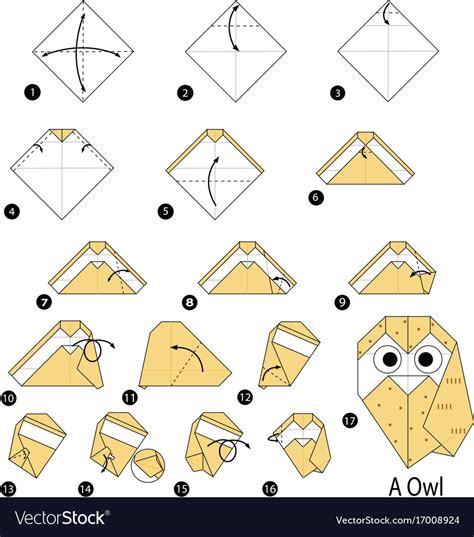 1
2
3
4
5
6
7
8
9
10
11
12
13
14
15
16
17
A Owl

VectorStock®
VectorStock.com/17008924