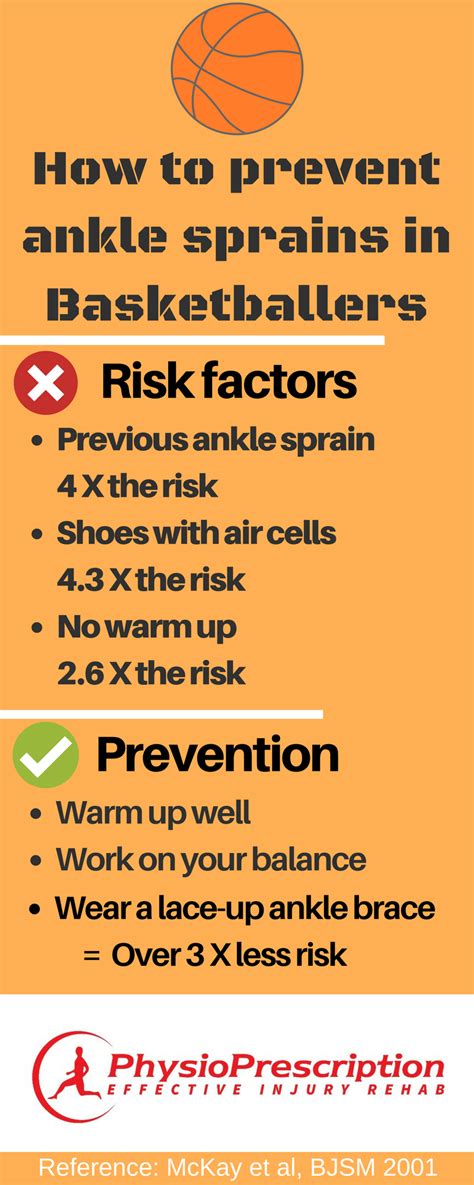 How to prevent ankle sprains in Basketballers

Risk factors

- Previous ankle sprain
4 X the risk
- Shoes with air cells
4.3 X the risk
- No warm up
2.6 X the risk

Prevention

- Warm up well
- Work on your balance
- Wear a lace-up ankle brace
= Over 3 X less risk

PhysioPrescription
EFFECTIVE INJURY REHAB

Reference: McKay et al, BJSM 2001