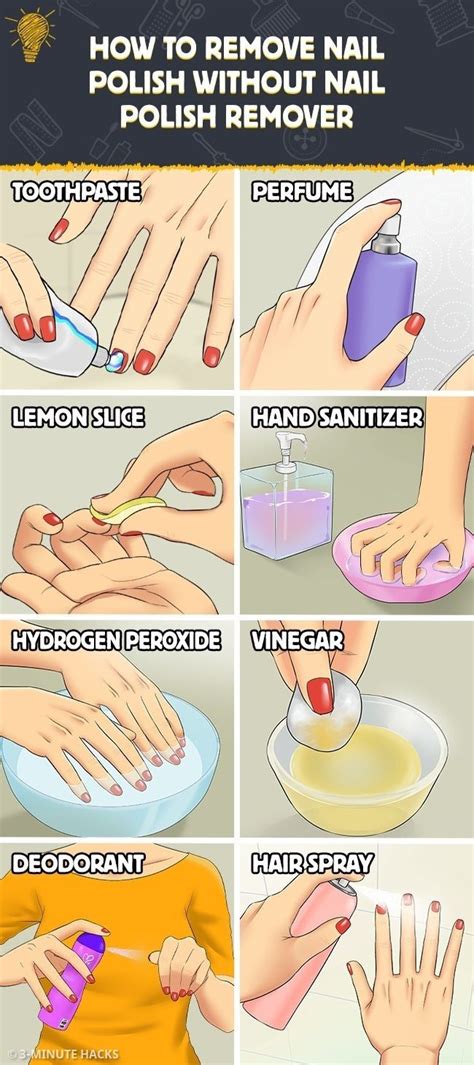 HOW TO REMOVE NAIL POLISH WITHOUT NAIL POLISH REMOVER

TOOTHPASTE

PERFUME

LEMON SLICE

HAND SANITIZER

HYDROGEN PEROXIDE

VINEGAR

DEODORANT

HAIR SPRAY

© 3-MINUTE HACKS