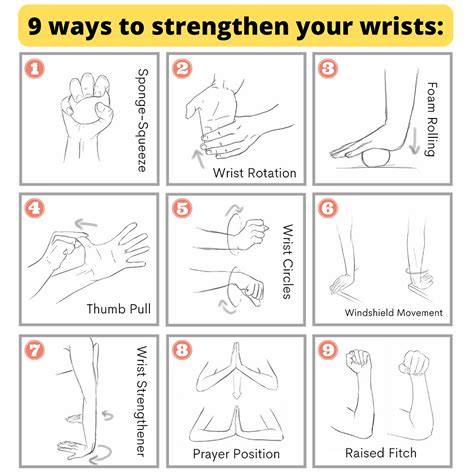 9 ways to strengthen your wrists:

1
Sponge-Squeeze

2
Wrist Rotation

3
Foam Rolling

4
Thumb Pull

5
Wrist Circles

6
Windshield Movement

7
Wrist Strengthener

8
Prayer Position

9
Raised Fitch