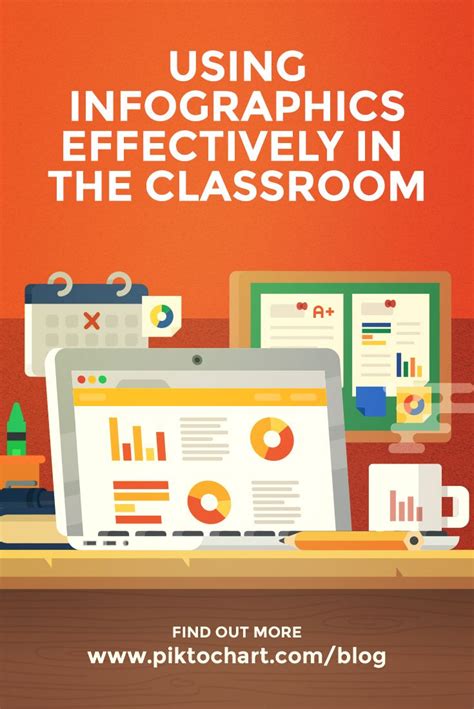 USING INFOGRAPHICS EFFECTIVELY IN THE CLASSROOM

A+

FIND OUT MORE
www.piktochart.com/blog