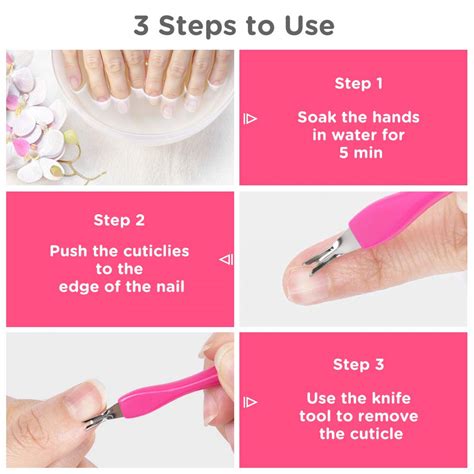 3 Steps to Use

Step 1

Soak the hands in water for 5 min

Step 2

Push the cuticlies to the edge of the nail

Step 3

Use the knife tool to remove the cuticle