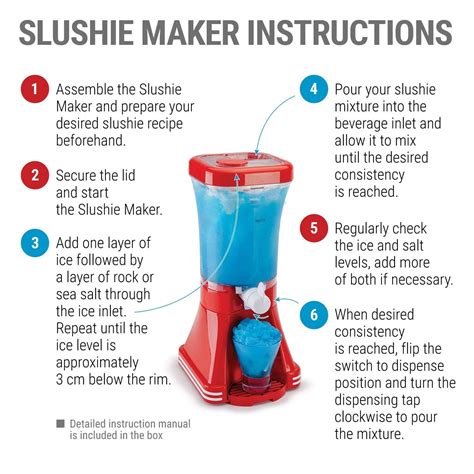 SLUSHIE MAKER INSTRUCTIONS

1 Assemble the Slushie Maker and prepare your desired slushie recipe beforehand.

2 Secure the lid and start the Slushie Maker.

3 Add one layer of ice followed by a layer of rock or sea salt through the ice inlet. Repeat until the ice level is approximately 3 cm below the rim.

Detailed instruction manual is included in the box

4 Pour your slushie mixture into the beverage inlet and allow it to mix until the desired consistency is reached.

5 Regularly check the ice and salt levels, add more of both if necessary.

6 When desired consistency is reached, flip the switch to dispense position and turn the dispensing tap clockwise to pour the mixture.