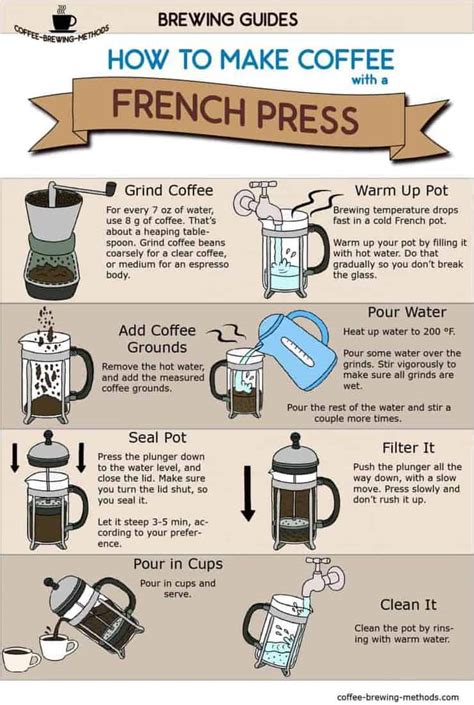 COFFEE-BREWING-METHODS

BREWING GUIDES

HOW TO MAKE COFFEE with a FRENCH PRESS

Grind Coffee

For every 7 oz of water, use 8 g of coffee. That's about a heaping tablespoon. Grind coffee beans coarsely for a clear coffee, or medium for an espresso body.

Warm Up Pot

Brewing temperature drops fast in a cold French pot.

Warm up your pot by filling it with hot water. Do that gradually so you don't break the glass.

Add Coffee Grounds

Remove the hot water, and add the measured coffee grounds.

Pour Water

Heat up water to 200 °F.

Pour some water over the grinds. Stir vigorously to make sure all grinds are wet.

Pour the rest of the water and stir a couple more times.

Seal Pot

Press the plunger down to the water level, and close the lid. Make sure you turn the lid shut, so you seal it.

Let it steep 3-5 min, according to your preference.

Filter It

Push the plunger all the way down, with a slow move. Press slowly and don't rush it up.

Pour in Cups

Pour in cups and serve.

Clean It

Clean the pot by rinsing with warm water.

coffee-brewing-methods.com