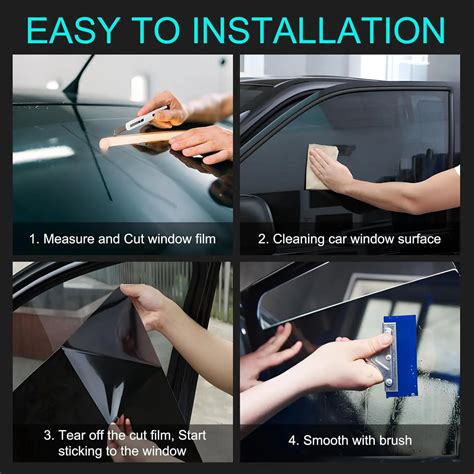 EASY TO INSTALLATION

1. Measure and Cut window film

2. Cleaning car window surface

3. Tear off the cut film, Start sticking to the window

4. Smooth with brush