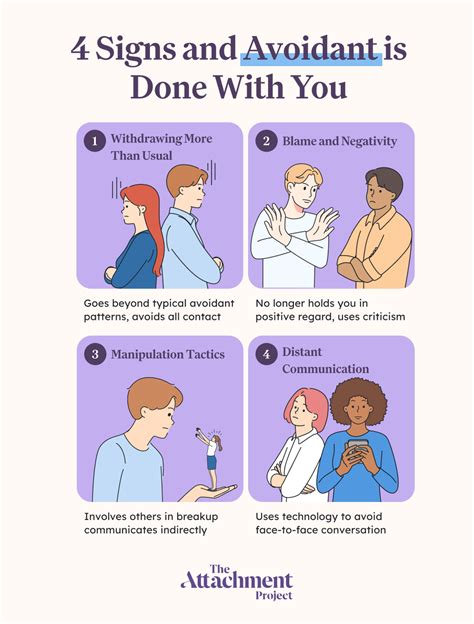 4 Signs and Avoidant is Done With You

1 Withdrawing More Than Usual

Goes beyond typical avoidant patterns, avoids all contact

2 Blame and Negativity

No longer holds you in positive regard, uses criticism

3 Manipulation Tactics

Involves others in breakup communicates indirectly

4 Distant Communication

Uses technology to avoid face-to-face conversation

The Attachment Project