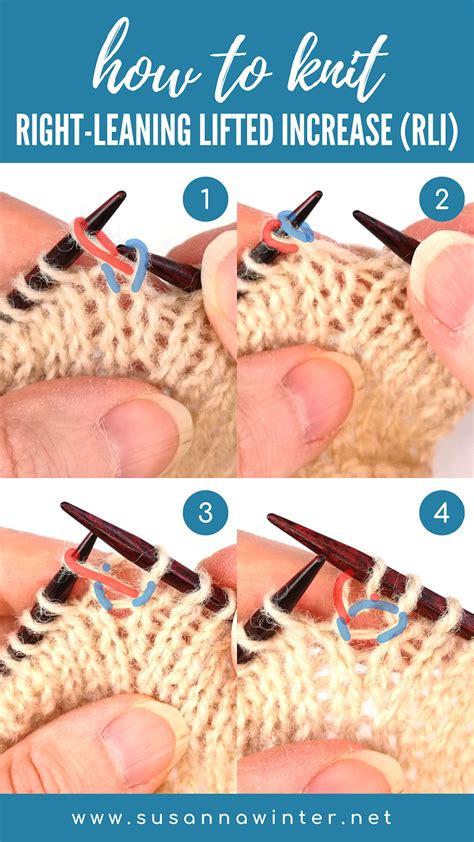 how to knit
RIGHT-LEANING LIFTED INCREASE (RLI)

1

2

3

4

www.susannawinter.net